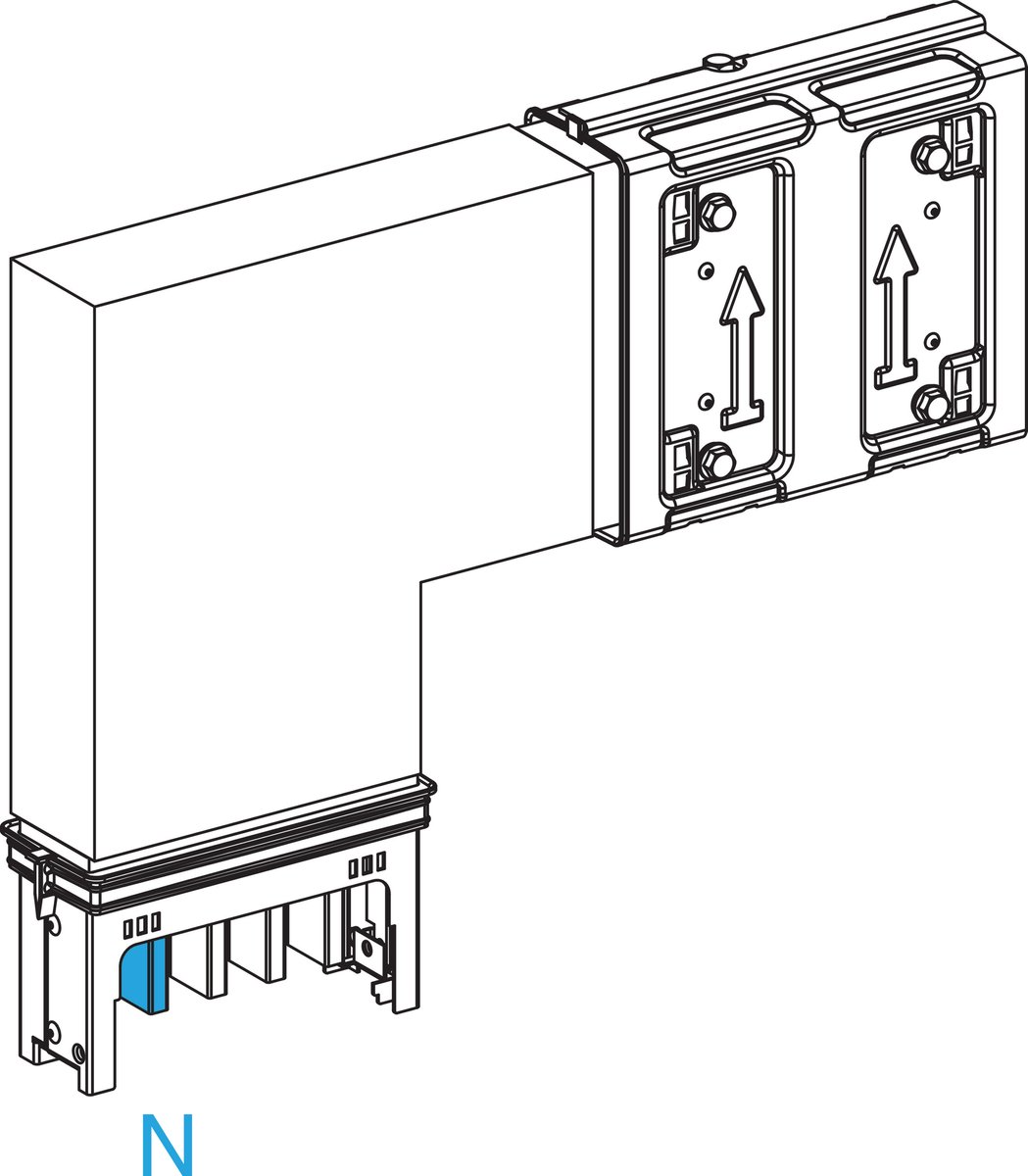 N