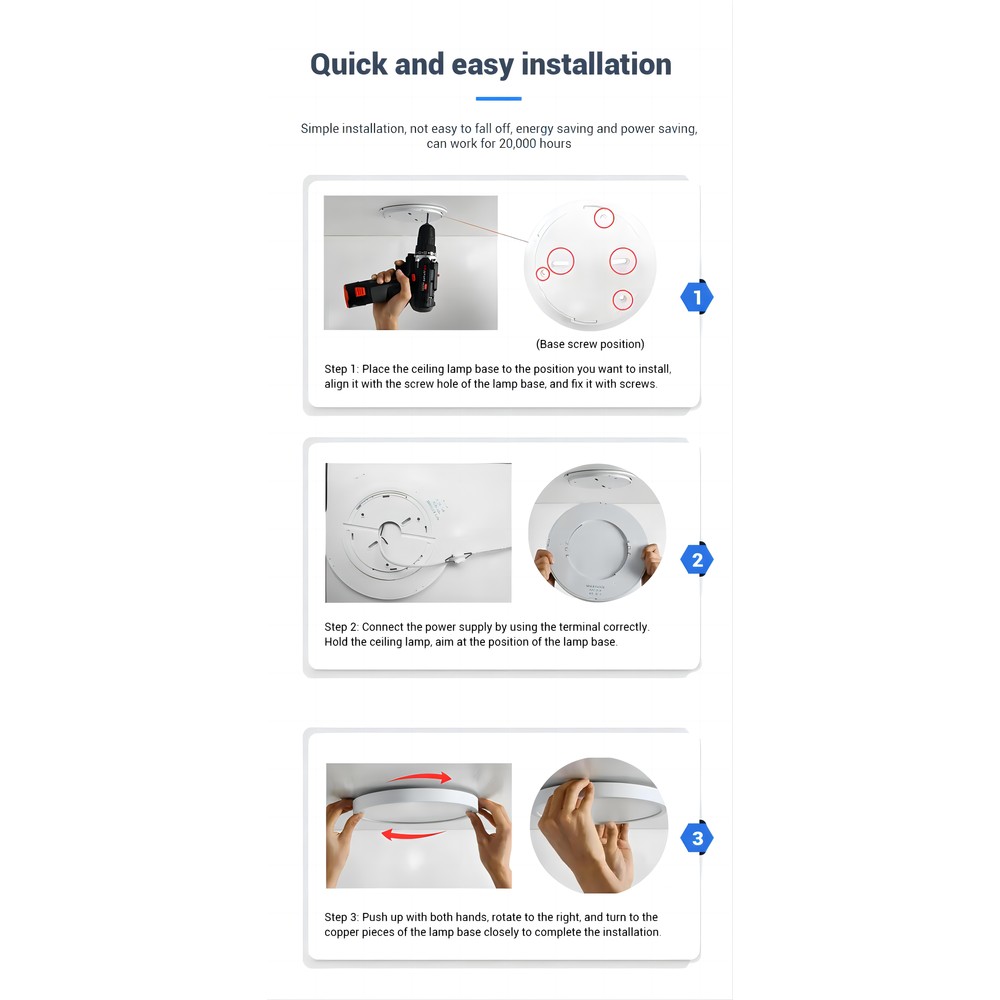 Quick and easy installation

Simple installation, not easy to fall off, energy saving and power saving, can work for 20,000 hours

(Base screw position)

1

Step 1: Place the ceiling lamp base to the position you want to install, align it with the screw hole of the lamp base, and fix it with screws.

2

Step 2: Connect the power supply by using the terminal correctly. Hold the ceiling lamp, aim at the position of the lamp base.

3

Step 3: Push up with both hands, rotate to the right, and turn to the copper pieces of the lamp base closely to complete the installation.